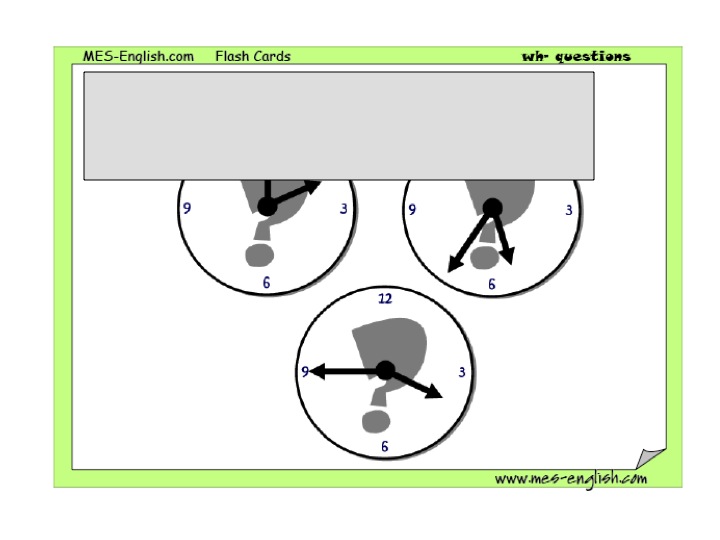 MES-English.com Flash Cards

wh- questions

9

3

6

9

3

6

12

9

3

6

www.mes-english.com